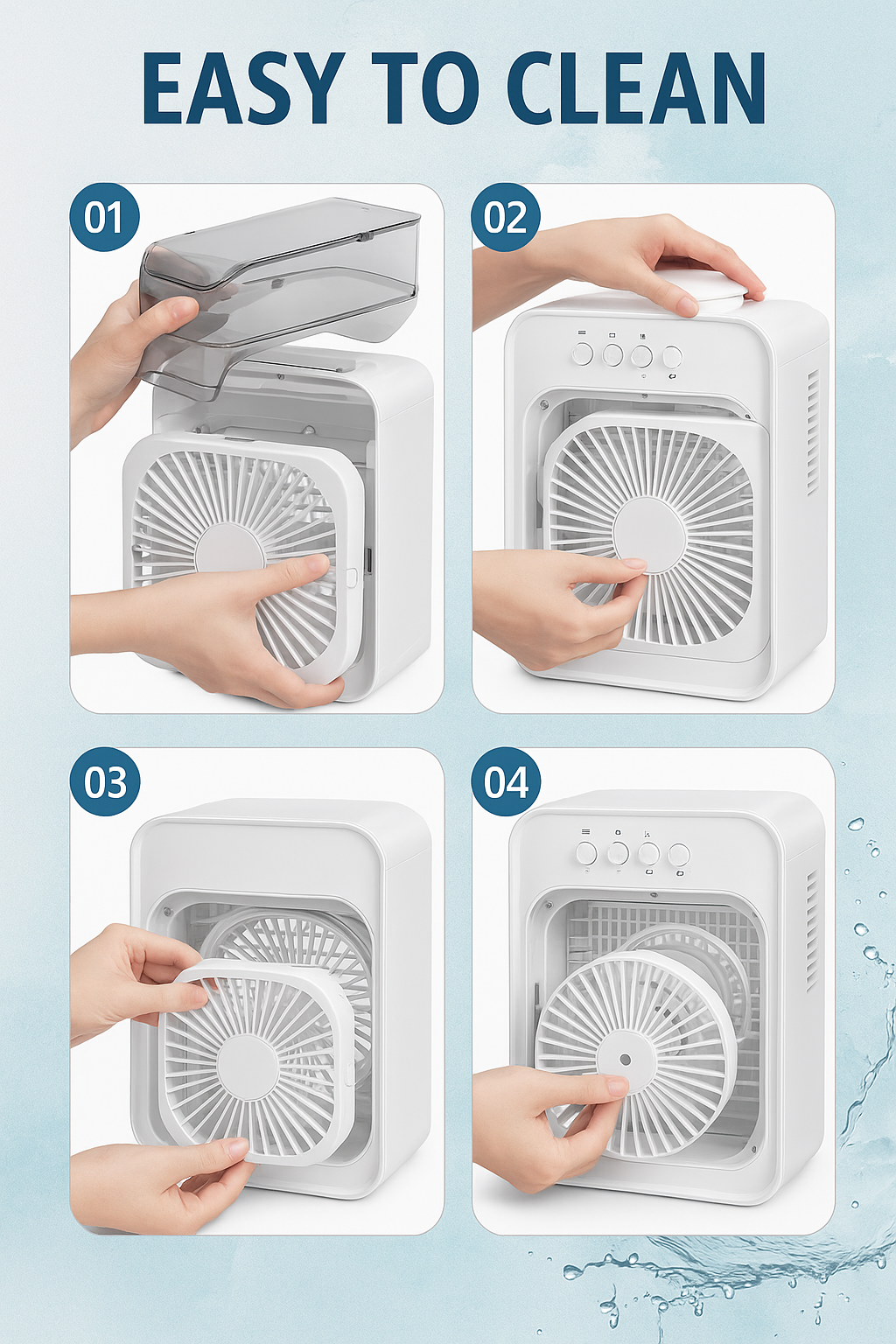 EASY TO CLEAN

01

02

03

04